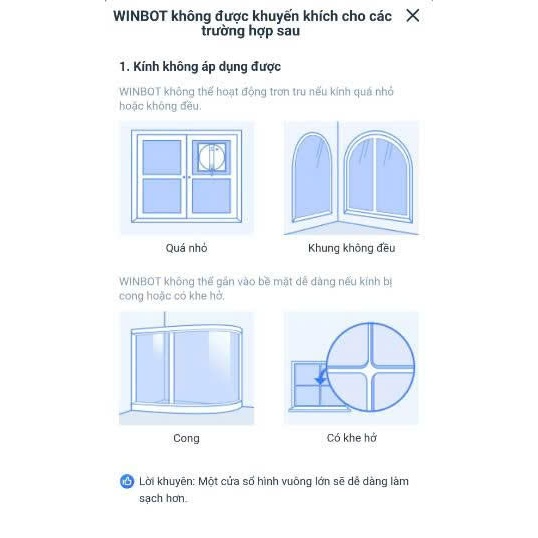 WINBOT không được khuyến khích cho các trường hợp sau

1. Kính không áp dụng được

WINBOT không thể hoạt động trơn tru nếu kính quá nhỏ hoặc không đều.

Quá nhỏ

Khung không đều

WINBOT không thể gắn vào bề mặt dễ dàng nếu kính bị cong hoặc có khe hở.

Cong

Có khe hở

Lời khuyên: Một cửa sổ hình vuông lớn sẽ dễ dàng làm sạch hơn.