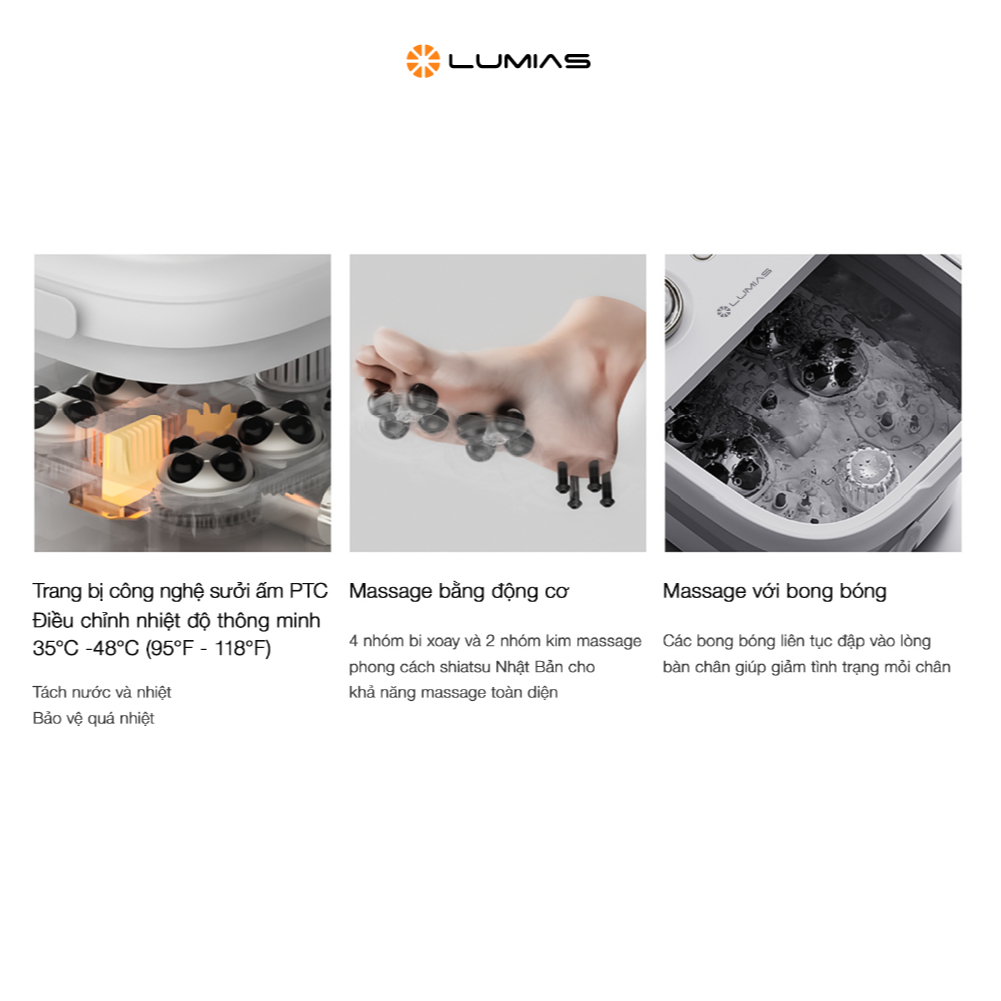 LUMIAS

LUMIAS

Trang bị công nghệ sưởi ấm PTC
Điều chỉnh nhiệt độ thông minh
35°C -48°C (95°F - 118°F)

Tách nước và nhiệt
Bảo vệ quá nhiệt

Massage bằng động cơ

4 nhóm bi xoay và 2 nhóm kim massage phong cách shiatsu Nhật Bản cho khả năng massage toàn diện

Massage với bong bóng

Các bong bóng liên tục đập vào lòng bàn chân giúp giảm tình trạng mỏi chân