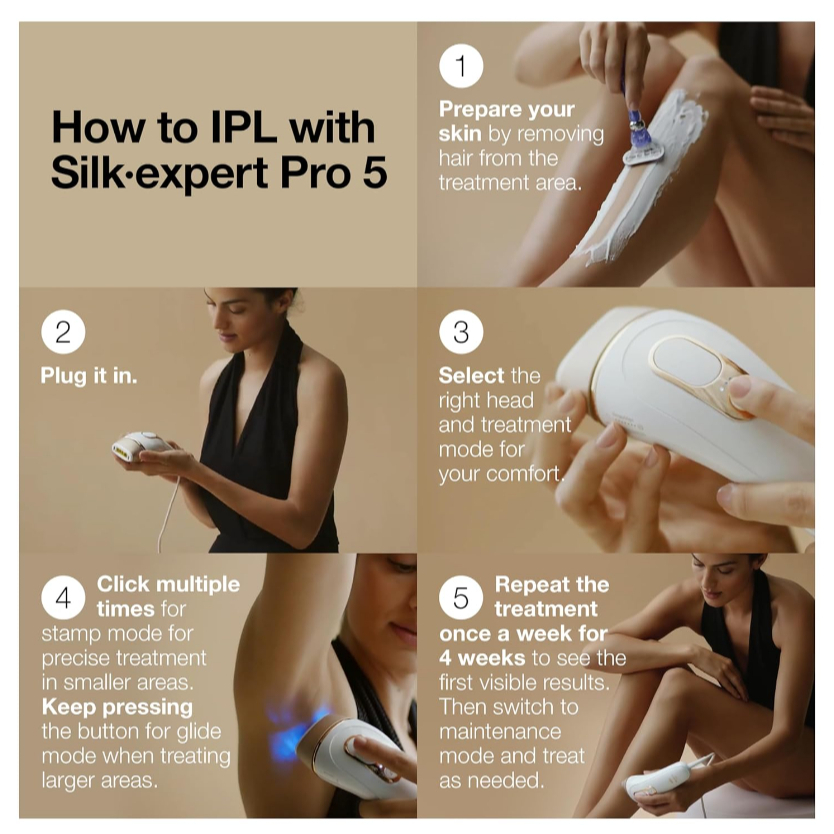 How to IPL with Silk·expert Pro 5

1
Prepare your skin by removing hair from the treatment area.

2
Plug it in.

3
Select the right head and treatment mode for your comfort.

4
Click multiple times for stamp mode for precise treatment in smaller areas. Keep pressing the button for glide mode when treating larger areas.

5
Repeat the treatment once a week for 4 weeks to see the first visible results. Then switch to maintenance mode and treat as needed.